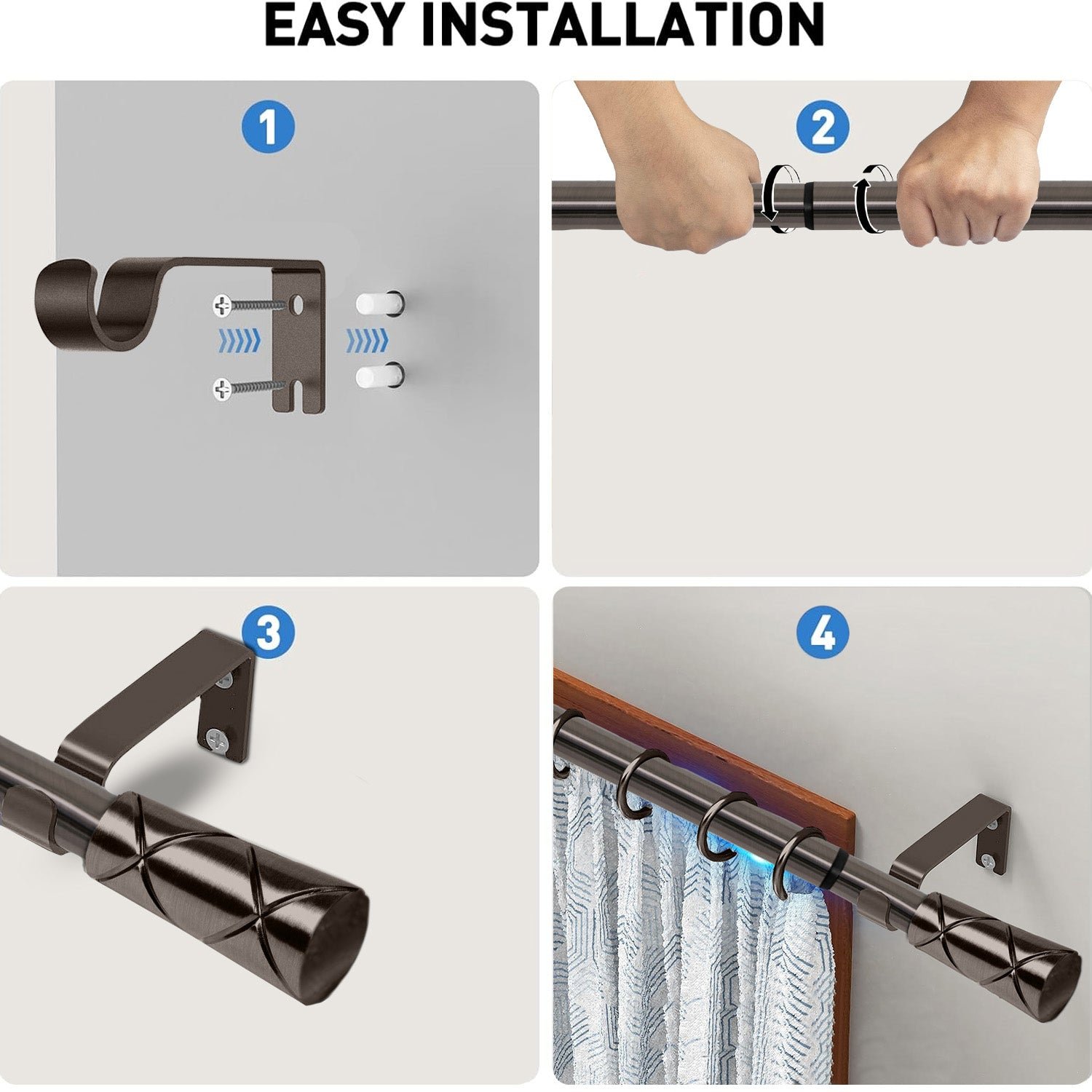 EASY INSTALLATION

1

2

3

4